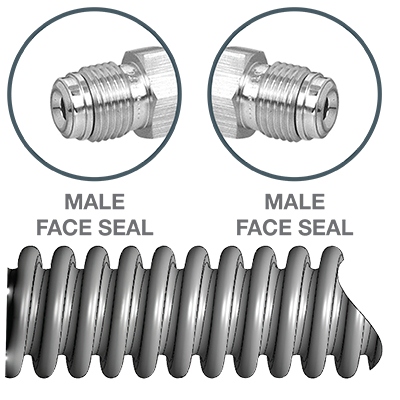 MALE
FACE SEAL

MALE
FACE SEAL