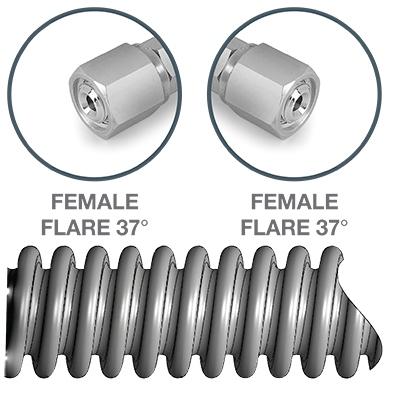 FEMALE
FLARE 37°

FEMALE
FLARE 37°