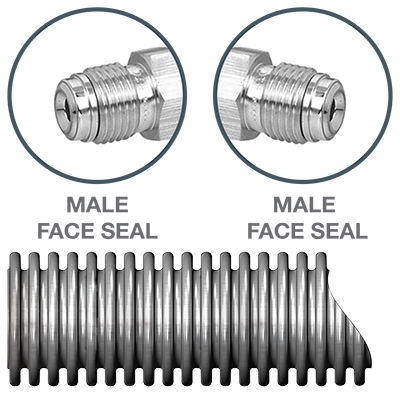 MALE
FACE SEAL

MALE
FACE SEAL